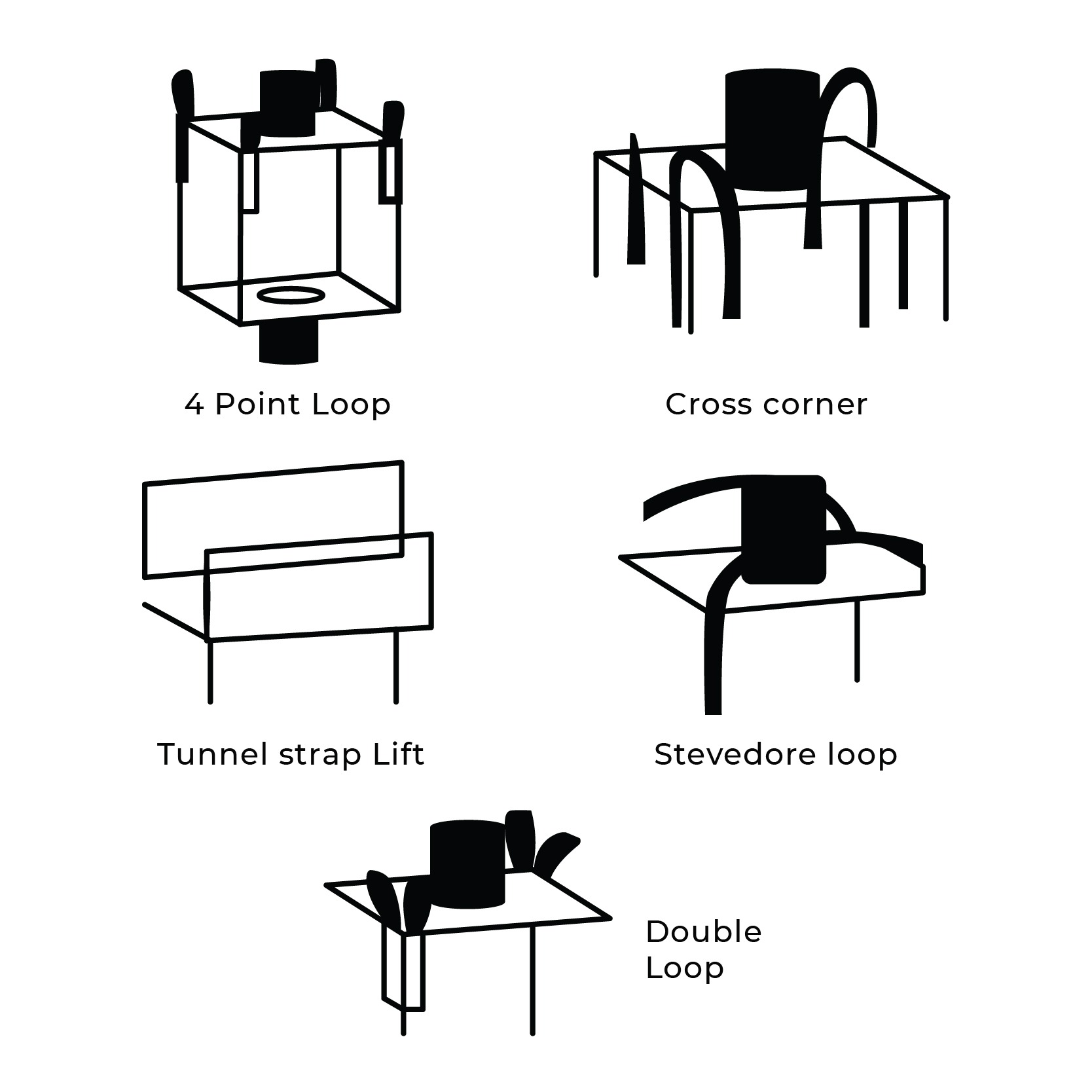 4 Point Loop

Cross corner

Tunnel strap Lift

Stevedore loop

Double
Loop