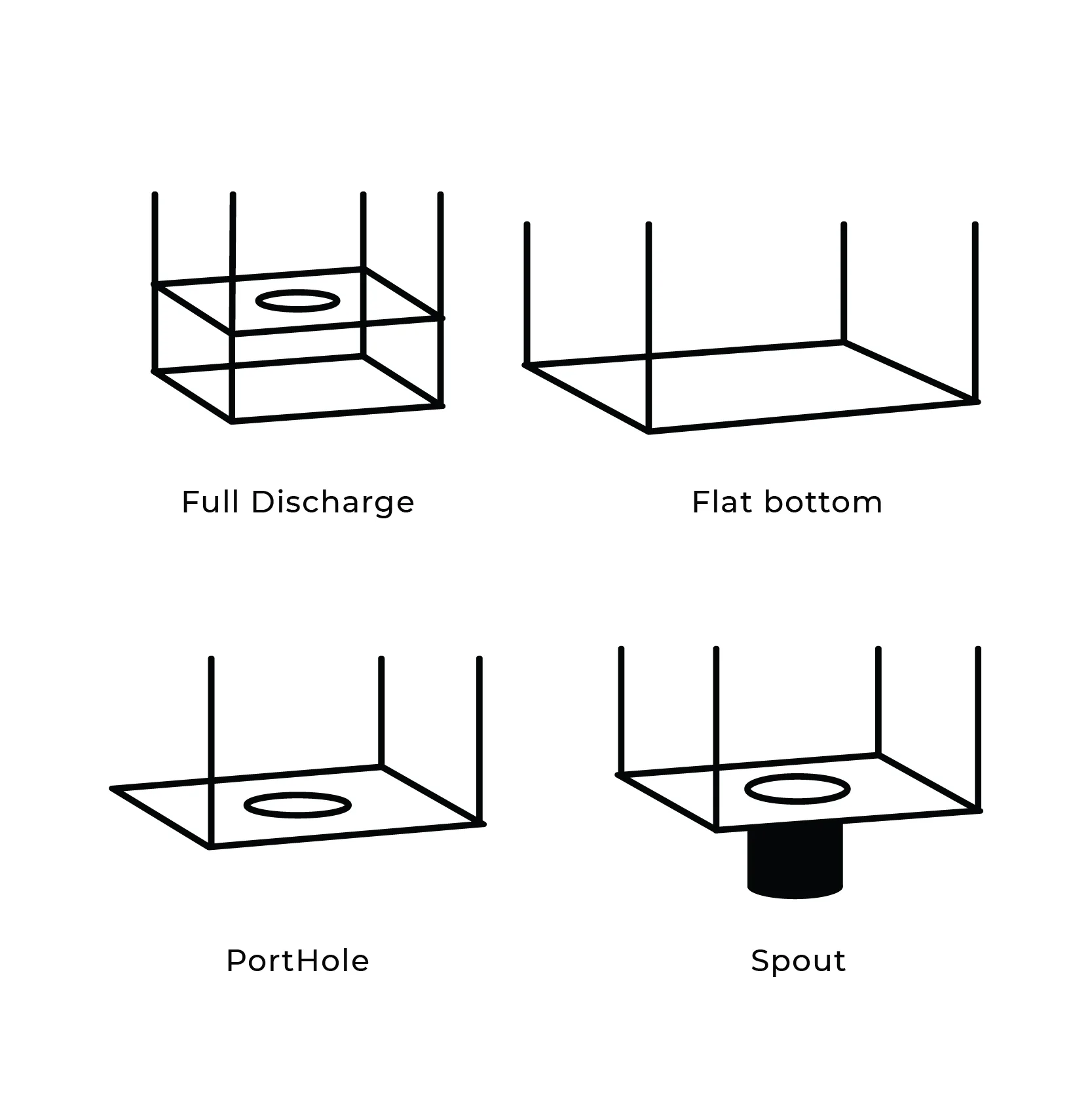 Full Discharge

Flat bottom

PortHole

Spout